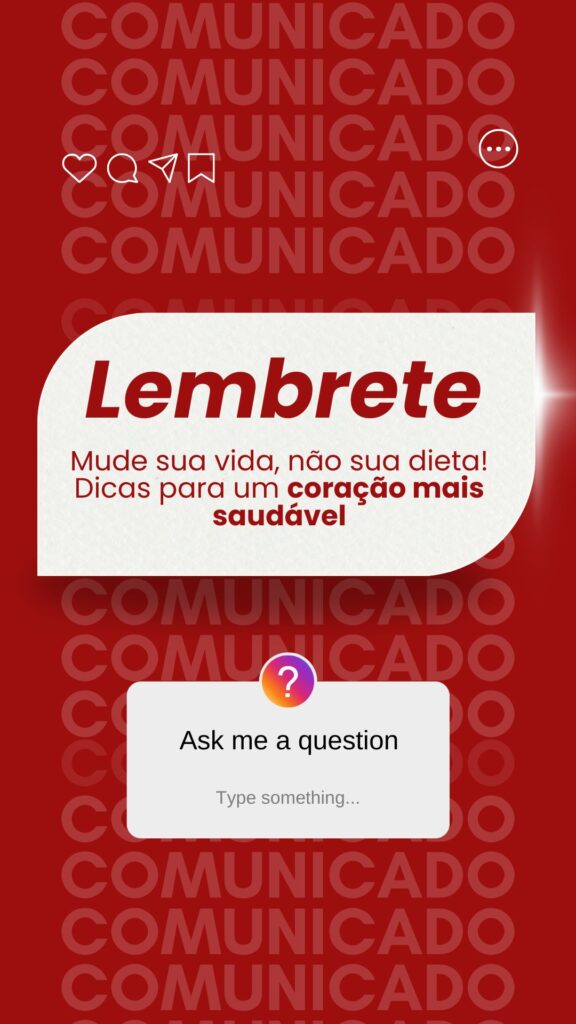 Lembrete

Mude sua vida, não sua dieta! Dicas para um coração mais saudável

?

Ask me a question

Type something...

COMUNICADO